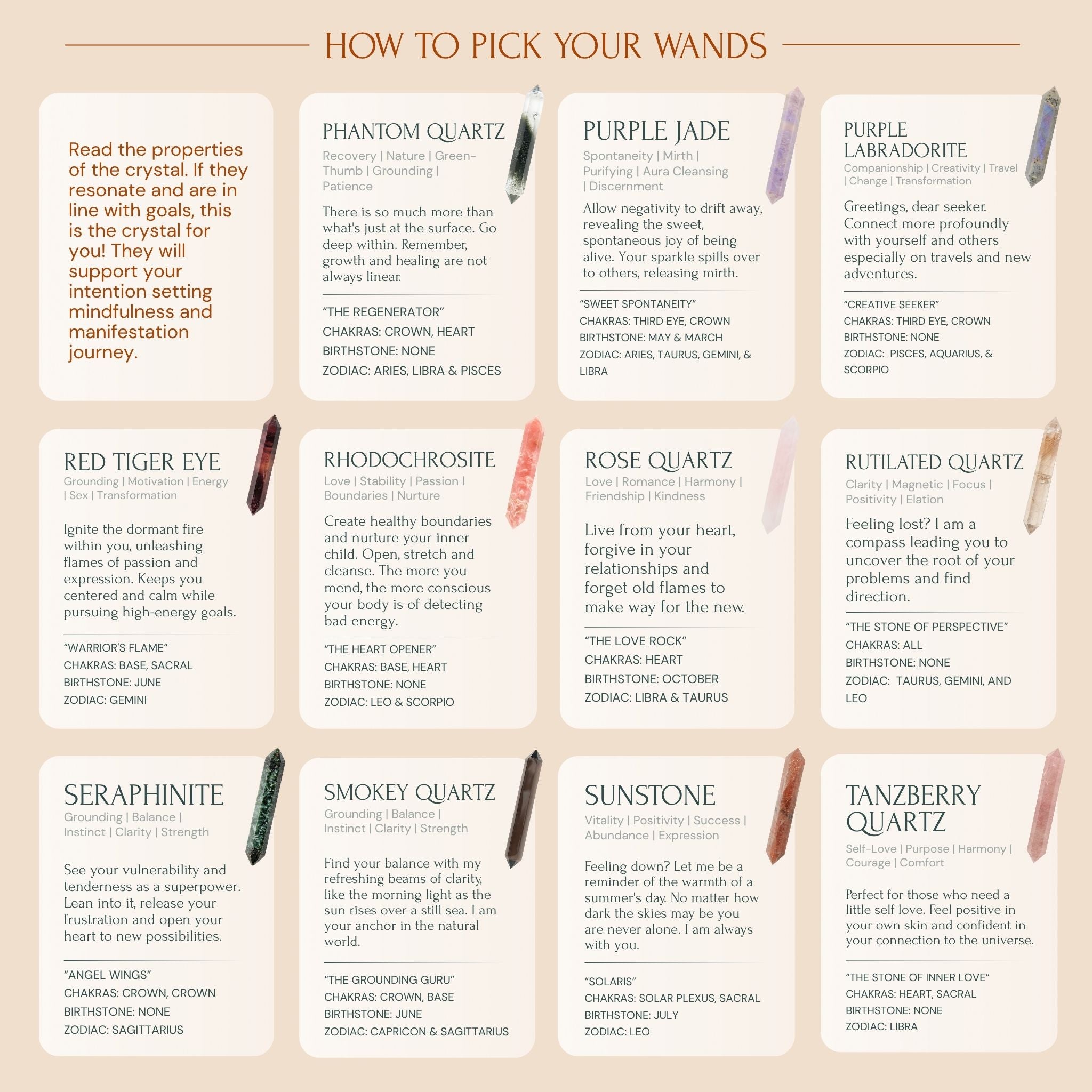 HOW TO PICK YOUR WANDS

Read the properties of the crystal. If they resonate and are in line with goals, this is the crystal for you! They will support your intention setting mindfulness and manifestation journey.

PHANTOM QUARTZ
Recovery | Nature | Green-Thumb | Grounding | Patience

There is so much more than what's just at the surface. Go deep within. Remember, growth and healing are not always linear.

"THE REGENERATOR"
CHAKRAS: CROWN, HEART
BIRTHSTONE: NONE
ZODIAC: ARIES, LIBRA & PISCES

PURPLE JADE
Spontaneity | Mirth | Purifying | Aura Cleansing | Discernment

Allow negativity to drift away, revealing the sweet, spontaneous joy of being alive. Your sparkle spills over to others, releasing mirth.

"SWEET SPONTANEITY"
CHAKRAS: THIRD EYE, CROWN
BIRTHSTONE: MAY & MARCH
ZODIAC: ARIES, TAURUS, GEMINI, & LIBRA

PURPLE LABRADORITE
Companionship | Creativity | Travel | Change | Transformation

Greetings, dear seeker. Connect more profoundly with yourself and others especially on travels and new adventures.

"CREATIVE SEEKER"
CHAKRAS: THIRD EYE, CROWN
BIRTHSTONE: NONE
ZODIAC: PISCES, AQUARIUS, & SCORPIO

RED TIGER EYE
Grounding | Motivation | Energy | Sex | Transformation

Ignite the dormant fire within you, unleashing flames of passion and expression. Keeps you centered and calm while pursuing high-energy goals.

"WARRIOR'S FLAME"
CHAKRAS: BASE, SACRAL
BIRTHSTONE: JUNE
ZODIAC: GEMINI

RHODOCHROSITE
Love | Stability | Passion | Boundaries | Nurture

Create healthy boundaries and nurture your inner child. Open, stretch and cleanse. The more you mend, the more conscious your body is of detecting bad energy.

"THE HEART OPENER"
CHAKRAS: BASE, HEART
BIRTHSTONE: NONE
ZODIAC: LEO & SCORPIO

ROSE QUARTZ
Love | Romance | Harmony | Friendship | Kindness

Live from your heart, forgive in your relationships and forget old flames to make way for the new.

"THE LOVE ROCK"
CHAKRAS: HEART
BIRTHSTONE: OCTOBER
ZODIAC: LIBRA & TAURUS

RUTILATED QUARTZ
Clarity | Magnetic | Focus | Positivity | Elation

Feeling lost? I am a compass leading you to uncover the root of your problems and find direction.

"THE STONE OF PERSPECTIVE"
CHAKRAS: ALL
BIRTHSTONE: NONE
ZODIAC: TAURUS, GEMINI, AND LEO

SERAPHINITE
Grounding | Balance | Instinct | Clarity | Strength

See your vulnerability and tenderness as a superpower. Lean into it, release your frustration and open your heart to new possibilities.

"ANGEL WINGS"
CHAKRAS: CROWN, CROWN
BIRTHSTONE: NONE
ZODIAC: SAGITTARIUS

SMOKEY QUARTZ
Grounding | Balance | Instinct | Clarity | Strength

Find your balance with my refreshing beams of clarity, like the morning light as the sun rises over a still sea. I am your anchor in the natural world.

"THE GROUNDING GURU"
CHAKRAS: CROWN, BASE
BIRTHSTONE: JUNE
ZODIAC: CAPRICON & SAGITTARIUS

SUNSTONE
Vitality | Positivity | Success | Abundance | Expression

Feeling down? Let me be a reminder of the warmth of a summer's day. No matter how dark the skies may be you are never alone. I am always with you.

"SOLARIS"
CHAKRAS: SOLAR PLEXUS, SACRAL
BIRTHSTONE: JULY
ZODIAC: LEO

TANZBERRY QUARTZ
Self-Love | Purpose | Harmony | Courage | Comfort

Perfect for those who need a little self love. Feel positive in your own skin and confident in your connection to the universe.

"THE STONE OF INNER LOVE"
CHAKRAS: HEART, SACRAL
BIRTHSTONE: NONE
ZODIAC: LIBRA